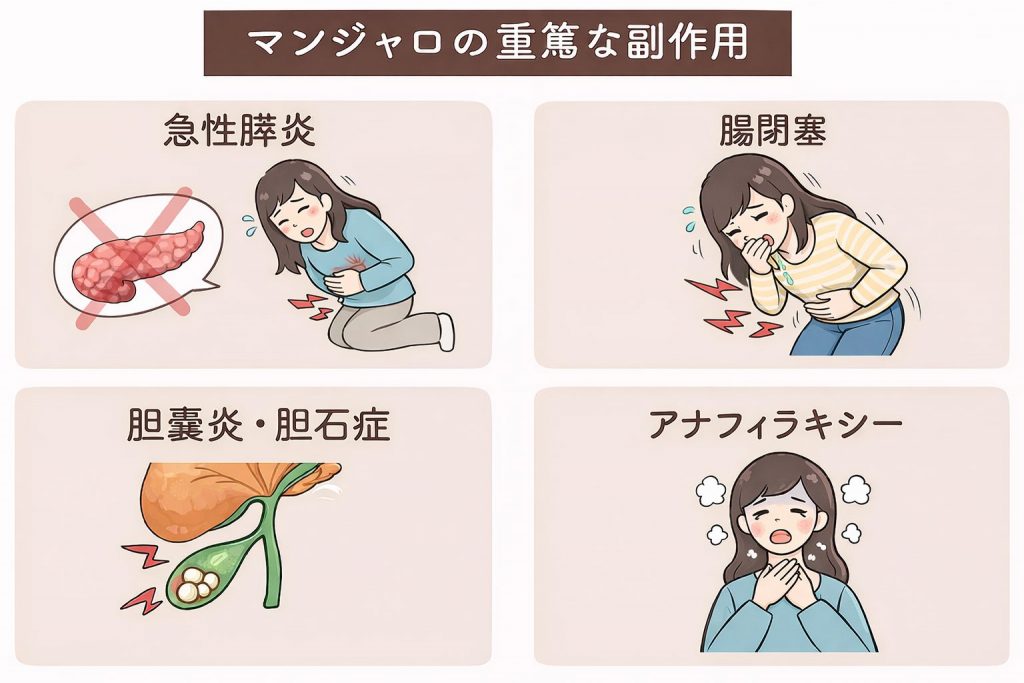 マンジャロの重篤な副作用

急性膵炎

腸閉塞

胆嚢炎・胆石症

アナフィラキシー